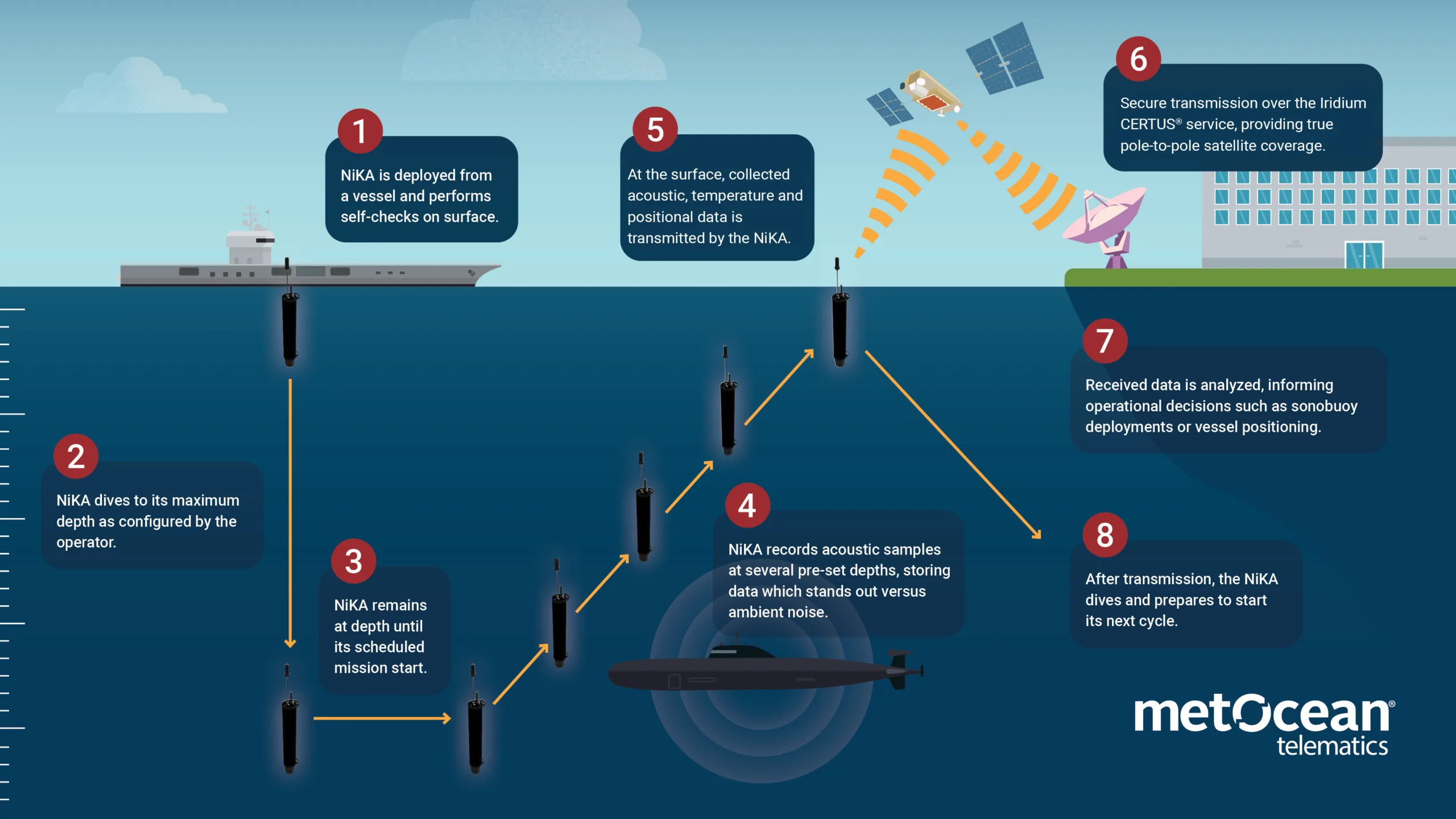 1
NiKA is deployed from a vessel and performs self-checks on surface.

2
NiKA dives to its maximum depth as configured by the operator.

3
NiKA remains at depth until its scheduled mission start.

4
NiKA records acoustic samples at several pre-set depths, storing data which stands out versus ambient noise.

5
At the surface, collected acoustic, temperature and positional data is transmitted by the NiKA.

6
Secure transmission over the Iridium CERTUS® service, providing true pole-to-pole satellite coverage.

7
Received data is analyzed, informing operational decisions such as sonobuoy deployments or vessel positioning.

8
After transmission, the NiKA dives and prepares to start its next cycle.

metOcean®
telematics